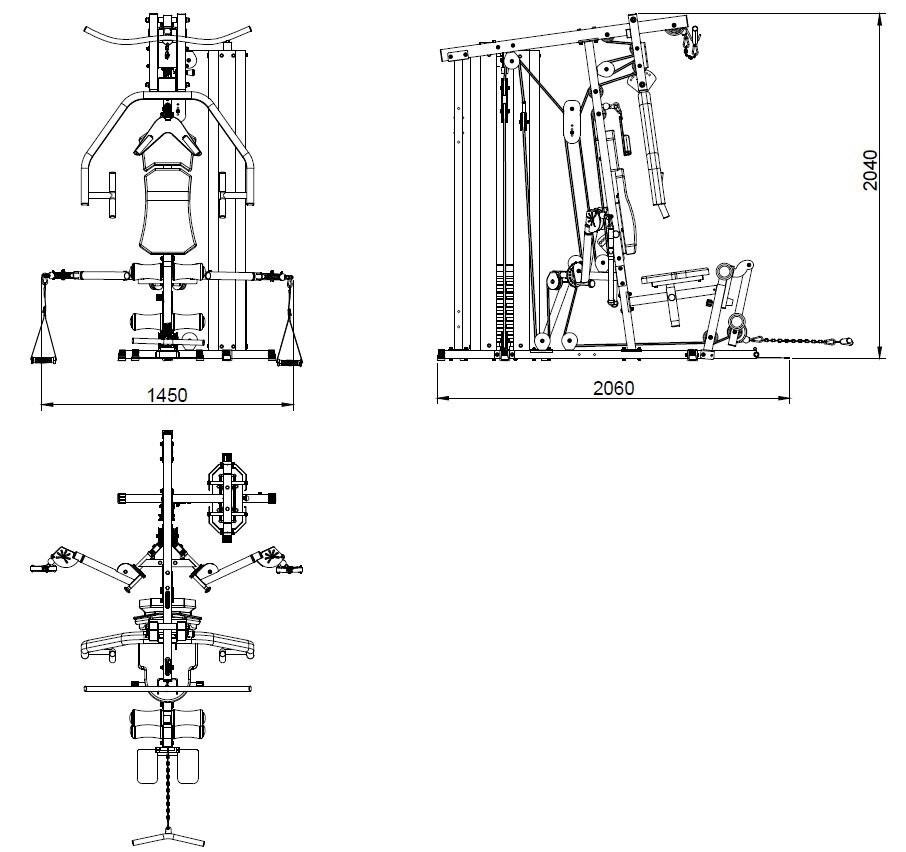 1450

2040

2060